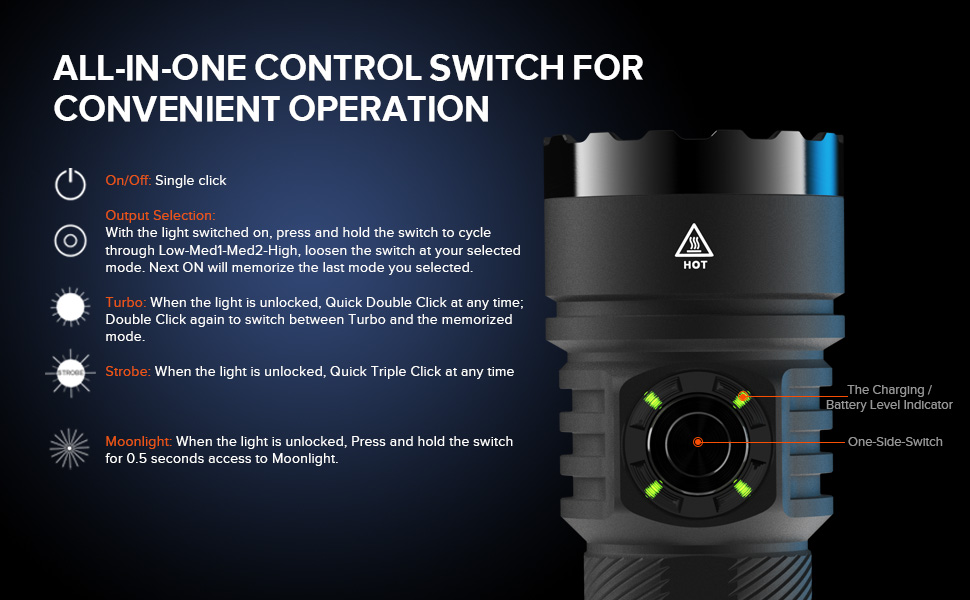 ALL-IN-ONE CONTROL SWITCH FOR CONVENIENT OPERATION

On/Off: Single click

Output Selection:
With the light switched on, press and hold the switch to cycle through Low-Med1-Med2-High, loosen the switch at your selected mode. Next ON will memorize the last mode you selected.

Turbo: When the light is unlocked, Quick Double Click at any time; Double Click again to switch between Turbo and the memorized mode.

STROBE

Strobe: When the light is unlocked, Quick Triple Click at any time

Moonlight: When the light is unlocked, Press and hold the switch for 0.5 seconds access to Moonlight.

HOT

The Charging / Battery Level Indicator

One-Side-Switch