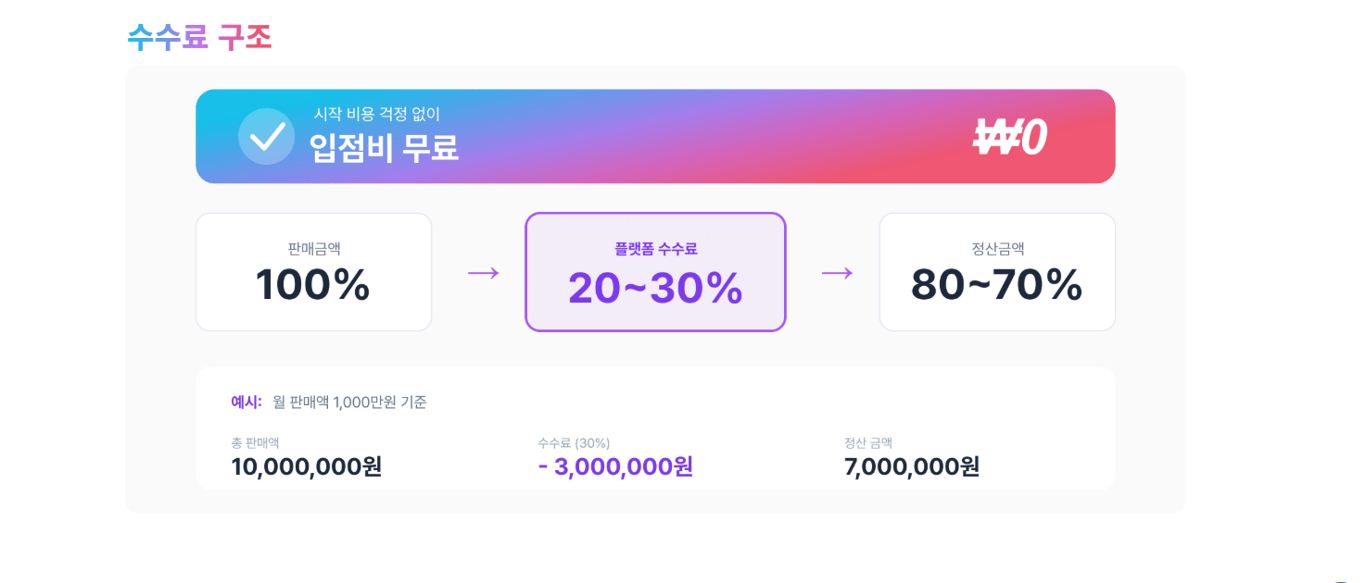 수수료 구조

시작 비용 걱정 없이
입점비 무료

₩0

판매금액
100%

→

플랫폼 수수료
20~30%

→

정산금액
80~70%

예시: 월 판매액 1,000만원 기준

총 판매액
10,000,000원

수수료 (30%)
- 3,000,000원

정산 금액
7,000,000원