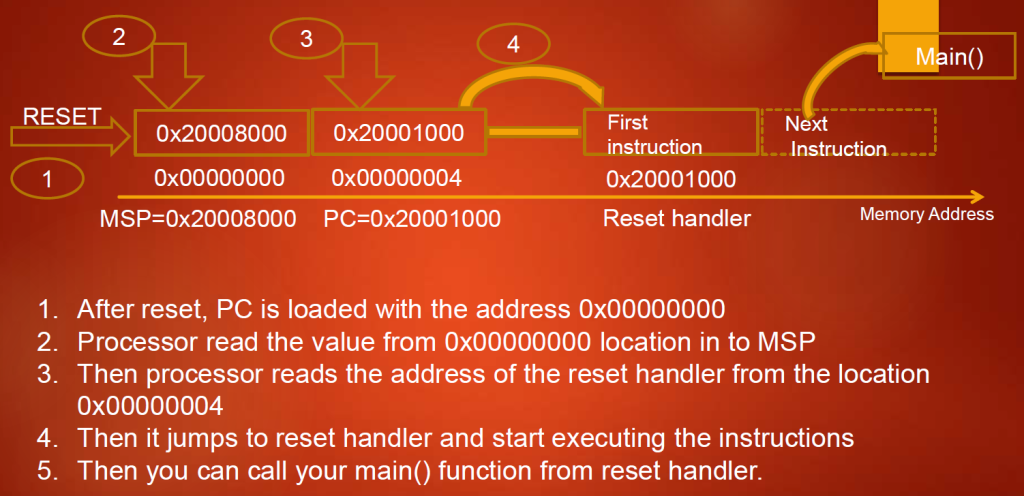 2

3

4

Main()

RESET

0x20008000

0x20001000

First instruction

Next Instruction

1

0x00000000

0x00000004

0x20001000

MSP=0x20008000

PC=0x20001000

Reset handler

Memory Address

1. After reset, PC is loaded with the address 0x00000000
2. Processor read the value from 0x00000000 location in to MSP
3. Then processor reads the address of the reset handler from the location 0x00000004
4. Then it jumps to reset handler and start executing the instructions
5. Then you can call your main() function from reset handler.