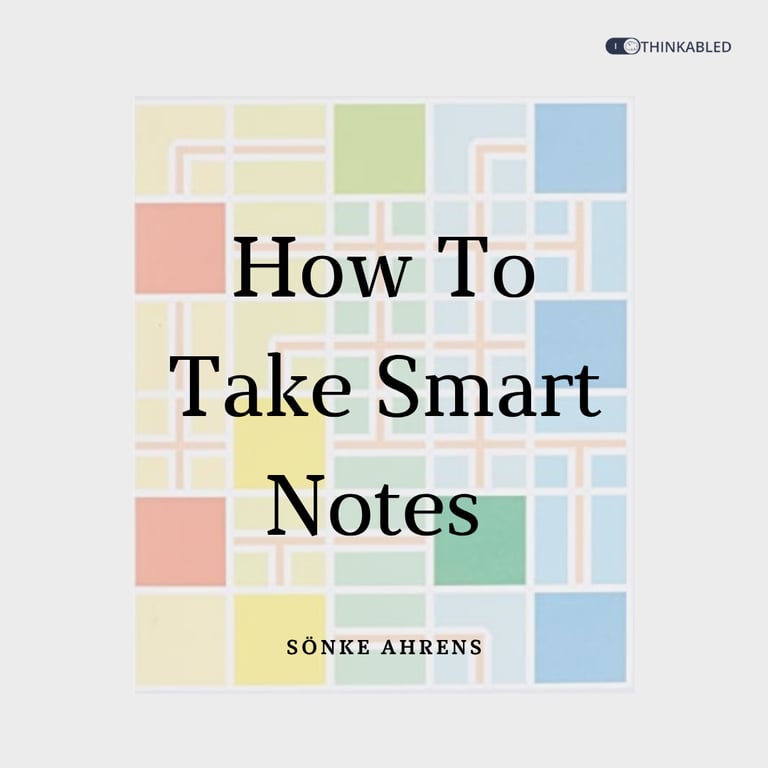 THINKABLED

How To Take Smart Notes

SÖNKE AHRENS