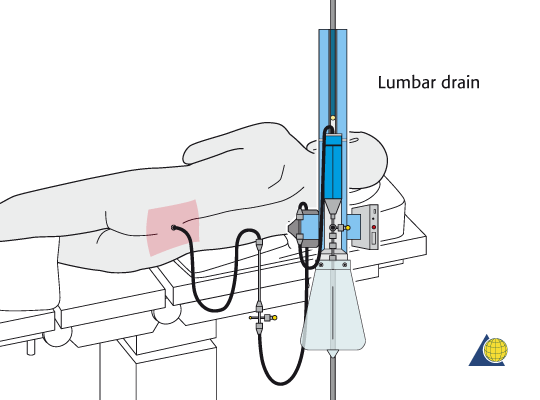 Lumbar drain