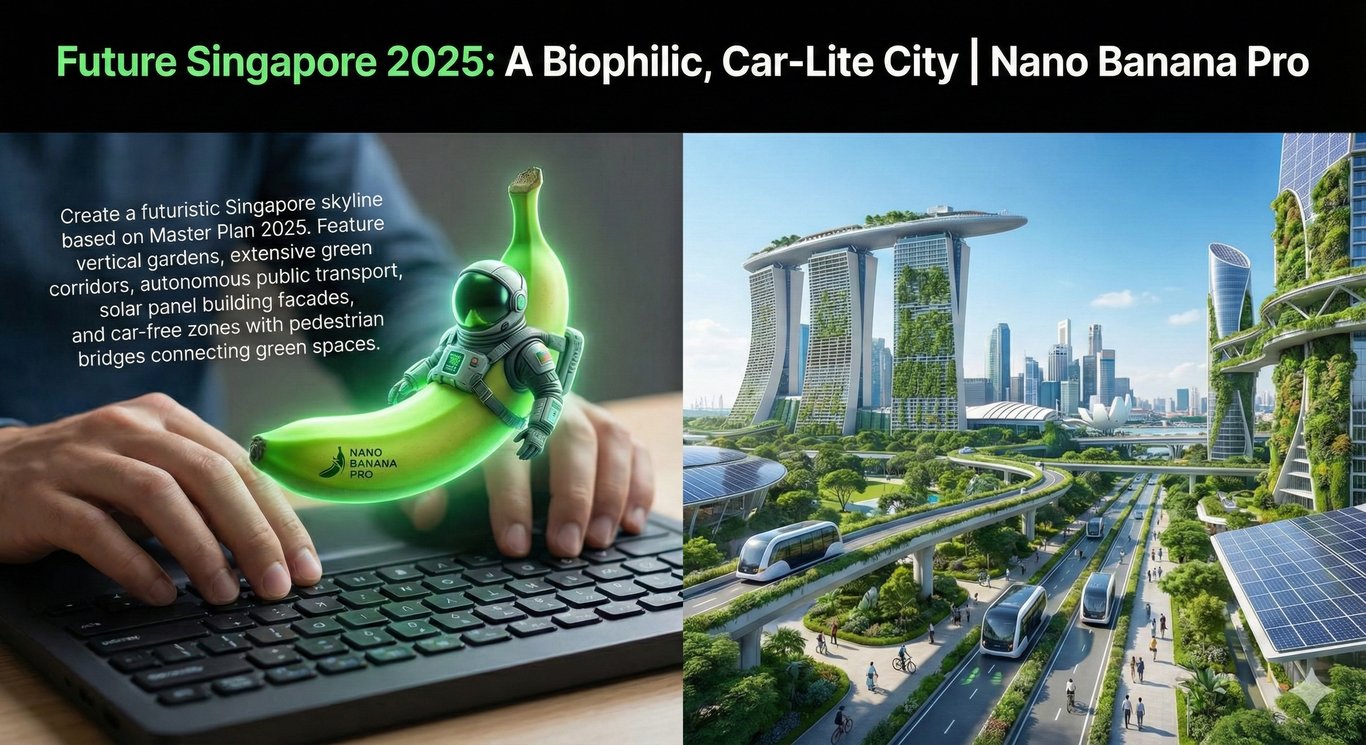 Future Singapore 2025: A Biophilic, Car-Lite City | Nano Banana Pro

Create a futuristic Singapore skyline based on Master Plan 2025. Feature vertical gardens, extensive green corridors, autonomous public transport, solar panel building facades, and car-free zones with pedestrian bridges connecting green spaces.

NANO BANANA PRO