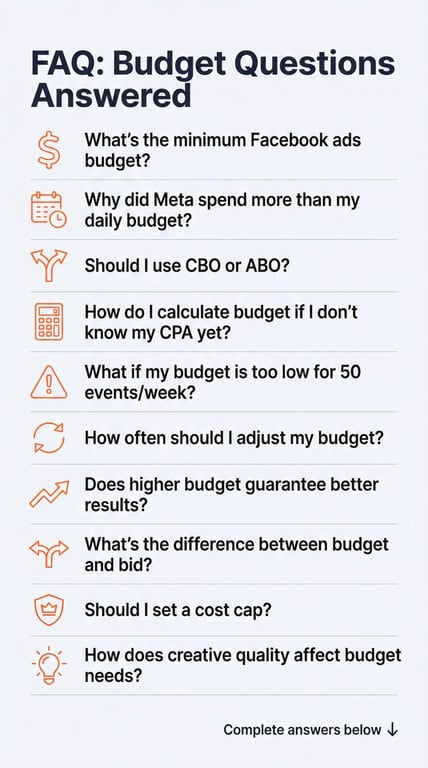 FAQ: Budget Questions Answered

What's the minimum Facebook ads budget?

Why did Meta spend more than my daily budget?

Should I use CBO or ABO?

How do I calculate budget if I don't know my CPA yet?

What if my budget is too low for 50 events/week?

How often should I adjust my budget?

Does higher budget guarantee better results?

What's the difference between budget and bid?

Should I set a cost cap?

How does creative quality affect budget needs?

Complete answers below ↓