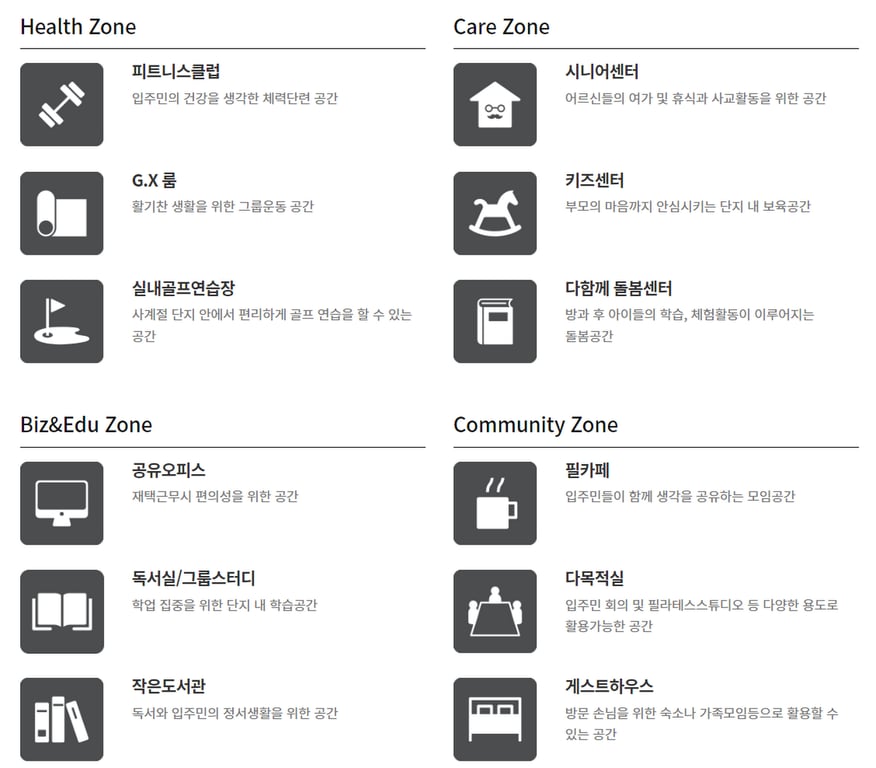 Health Zone

피트니스클럽
입주민의 건강을 생각한 체력단련 공간

G.X 룸
활기찬 생활을 위한 그룹운동 공간

실내골프연습장
사계절 단지 안에서 편리하게 골프 연습을 할 수 있는 공간

Care Zone

시니어센터
어르신들의 여가 및 휴식과 사교활동을 위한 공간

키즈센터
부모의 마음까지 안심시키는 단지 내 보육공간

다함께 돌봄센터
방과 후 아이들의 학습, 체험활동이 이루어지는 돌봄공간

Biz&Edu Zone

공유오피스
재택근무시 편의성을 위한 공간

독서실/그룹스터디
학업 집중을 위한 단지 내 학습공간

작은도서관
독서와 입주민의 정서생활을 위한 공간

Community Zone

필카페
입주민들이 함께 생각을 공유하는 모임공간

다목적실
입주민 회의 및 필라테스스튜디오 등 다양한 용도로 활용가능한 공간

게스트하우스
방문 손님을 위한 숙소나 가족모임등으로 활용할 수 있는 공간