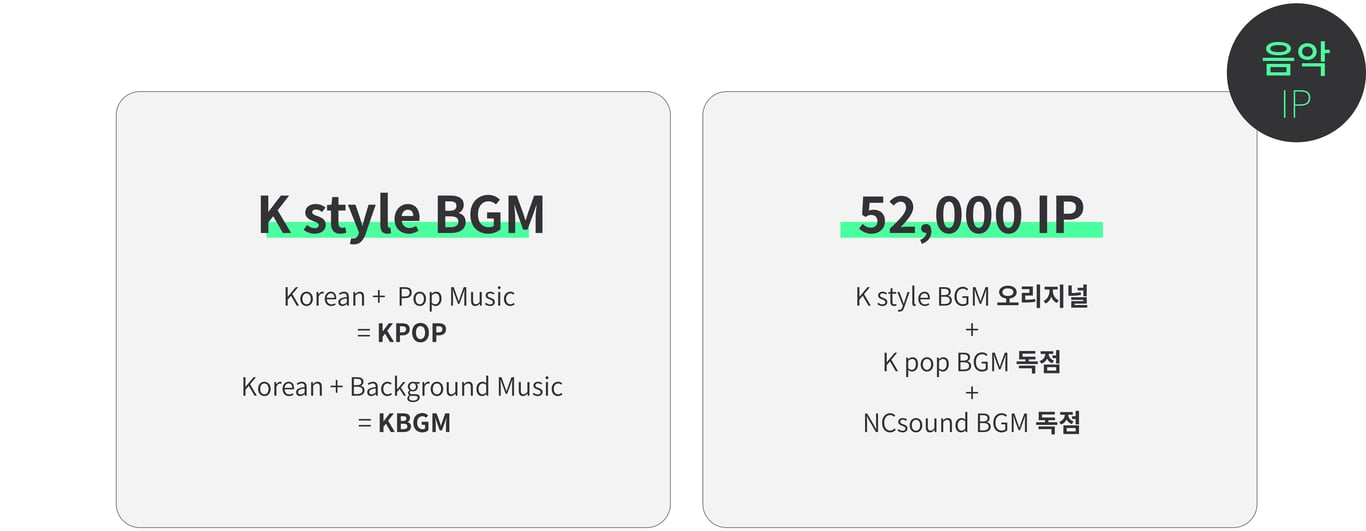 음악
IP

K style BGM

Korean + Pop Music
= KPOP

Korean + Background Music
= KBGM

52,000 IP

K style BGM 오리지널
+
K pop BGM 독점
+
NCsound BGM 독점