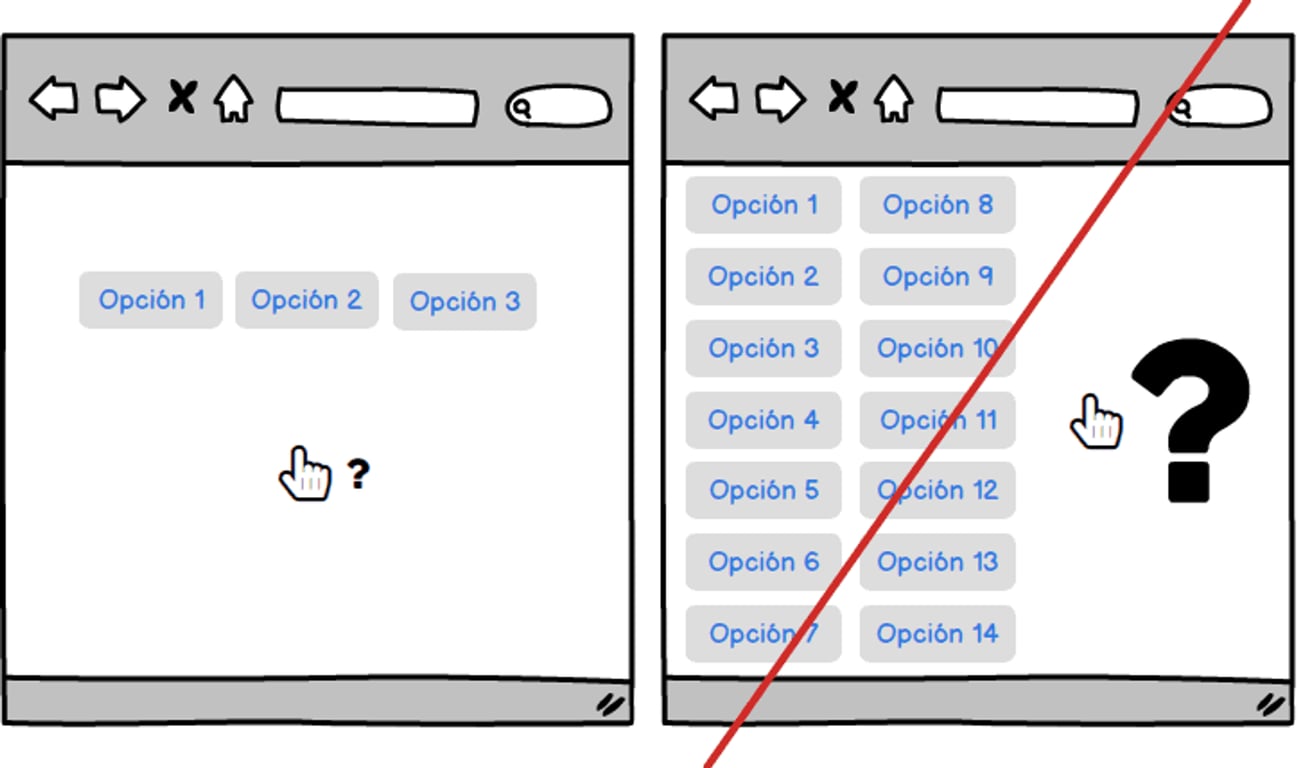 Opción 1 Opción 2 Opción 3

?

Opción 1
Opción 2
Opción 3
Opción 4
Opción 5
Opción 6
Opción 7

Opción 8
Opción 9
Opción 10
Opción 11
Opción 12
Opción 13
Opción 14

?