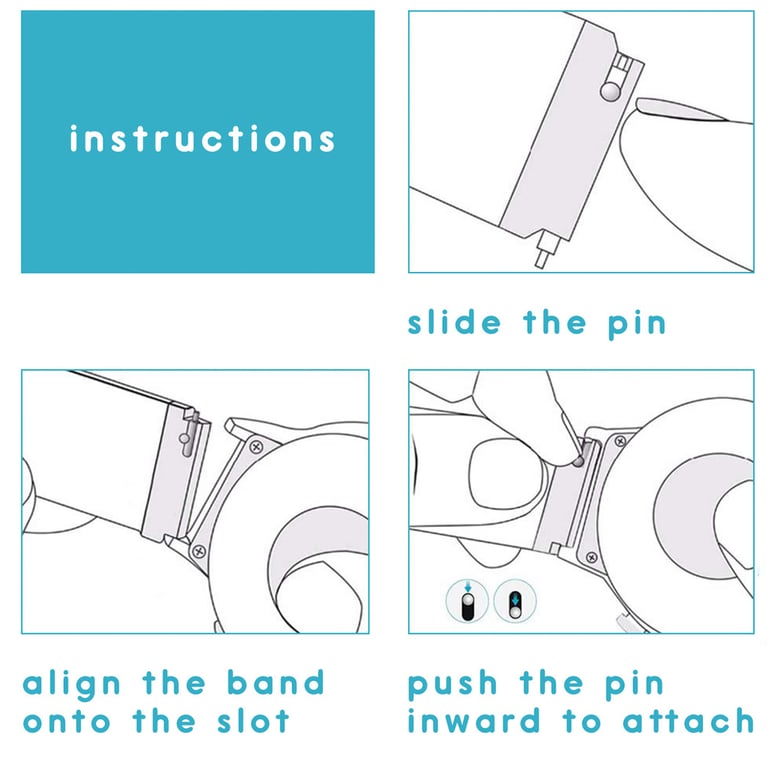 instructions

slide the pin

align the band onto the slot

push the pin inward to attach