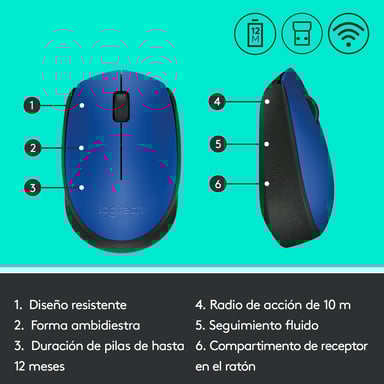 12 M

1
2
3
logitech
4
5
6

1. Diseño resistente
2. Forma ambidiestra
3. Duración de pilas de hasta 12 meses

4. Radio de acción de 10 m
5. Seguimiento fluido
6. Compartimento de receptor en el ratón