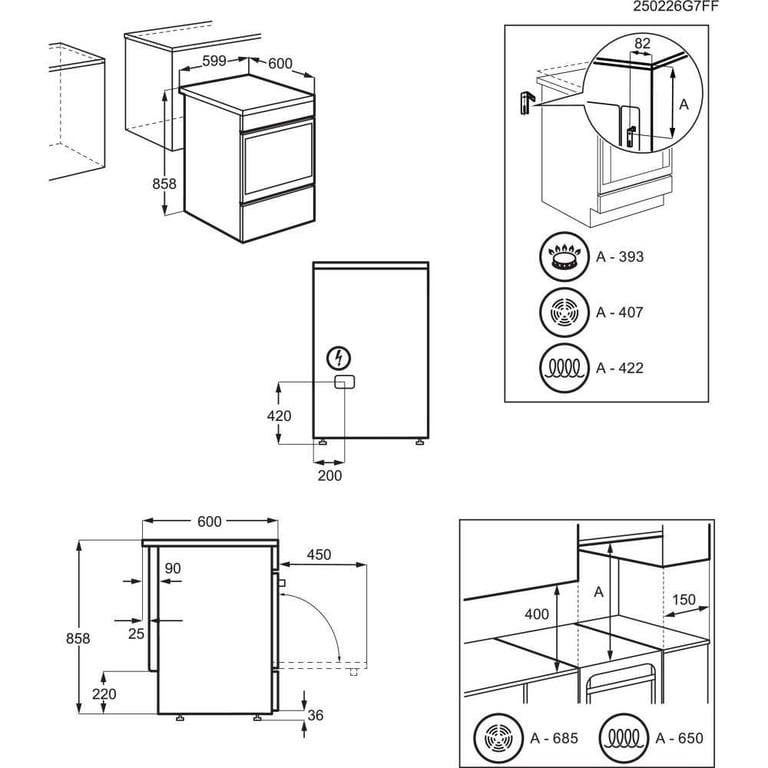 250226G7FF

599
600
858

82
A

A - 393
A - 407
A - 422

420
200

600
450
90
25
858
220
36

400
A
150

A - 685
A - 650