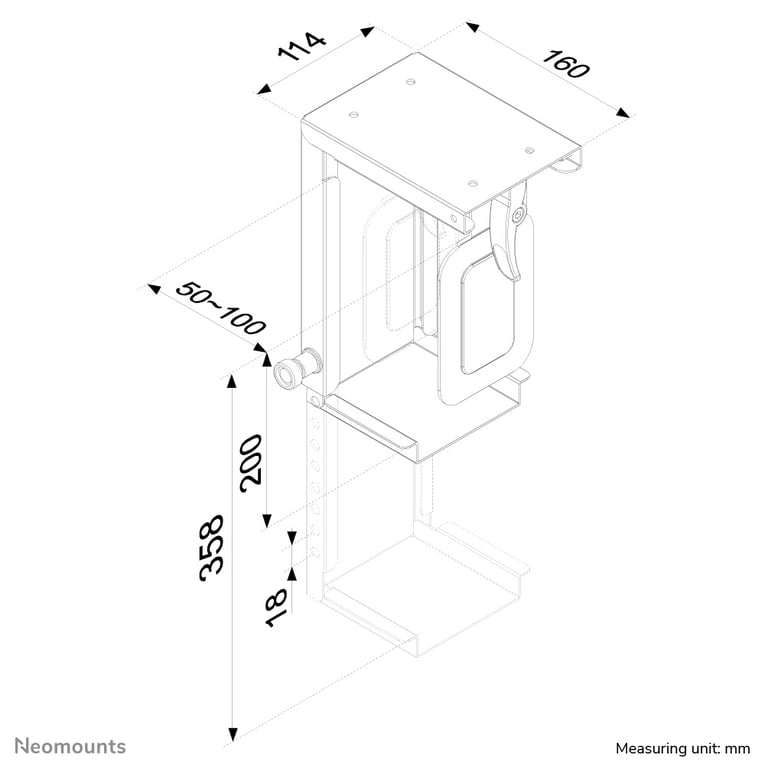 114
160
50~100
200
358
18
Neomounts
Measuring unit: mm