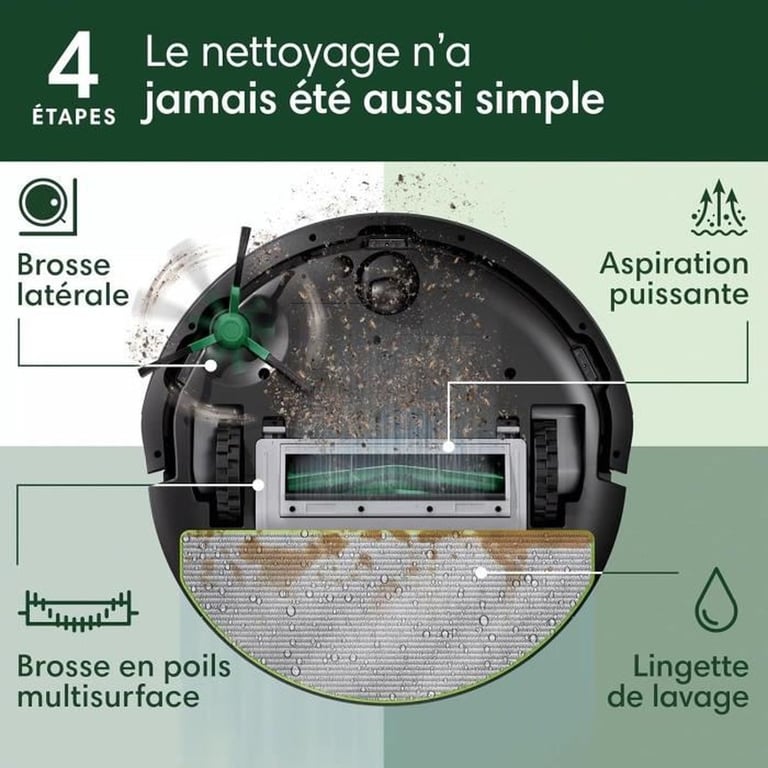 4
ÉTAPES

Le nettoyage n'a jamais été aussi simple

Brosse latérale

Aspiration puissante

Brosse en poils multisurface

Lingette de lavage