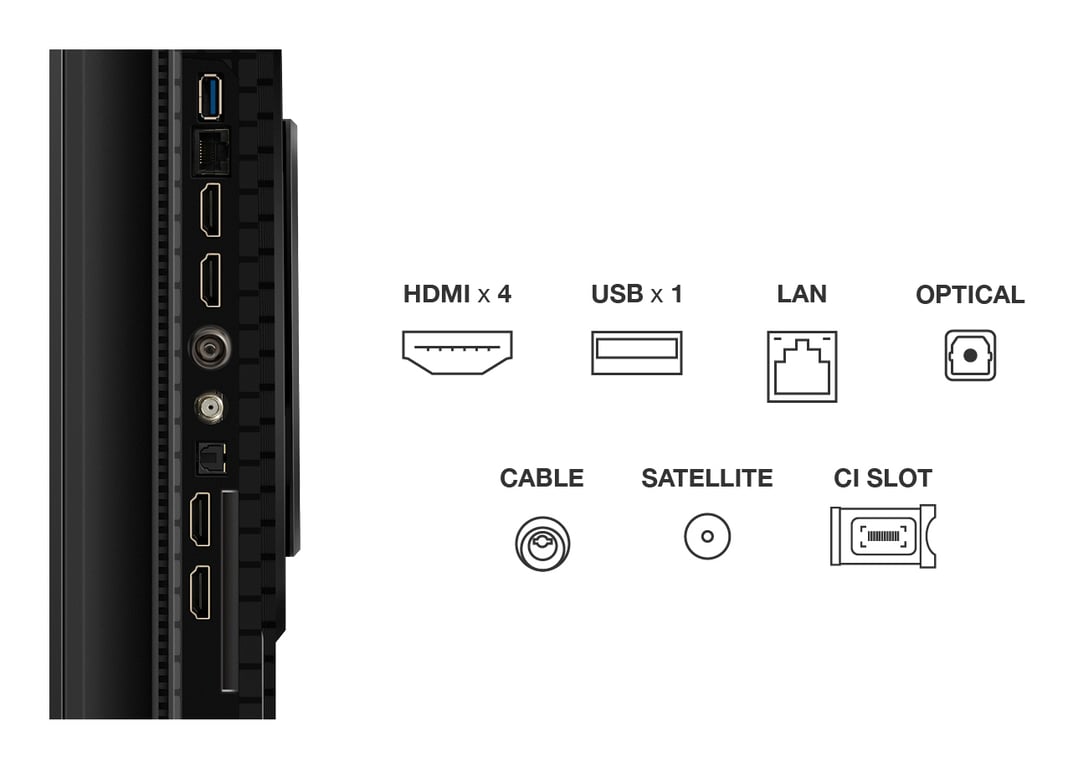 HDMI x 4

USB x 1

LAN

OPTICAL

CABLE

SATELLITE

CI SLOT