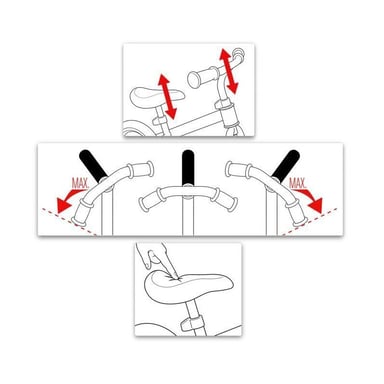 MAX.

MAX.