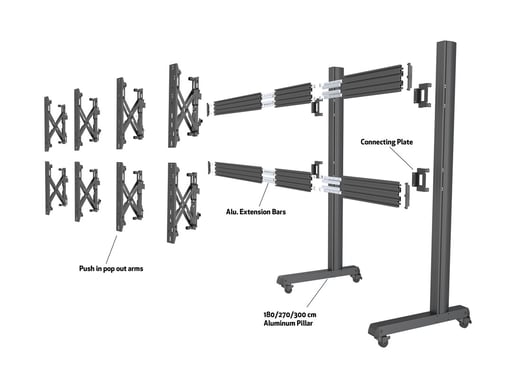 Connecting Plate

Alu. Extension Bars

Push in pop out arms

180/270/300 cm
Aluminum Pillar