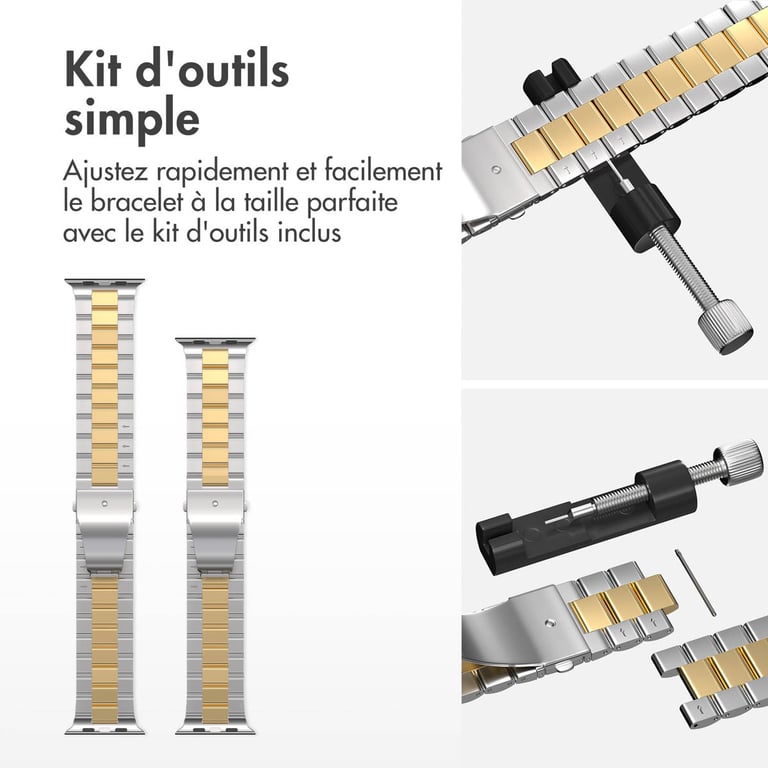 Kit d'outils simple

Ajustez rapidement et facilement le bracelet à la taille parfaite avec le kit d'outils inclus