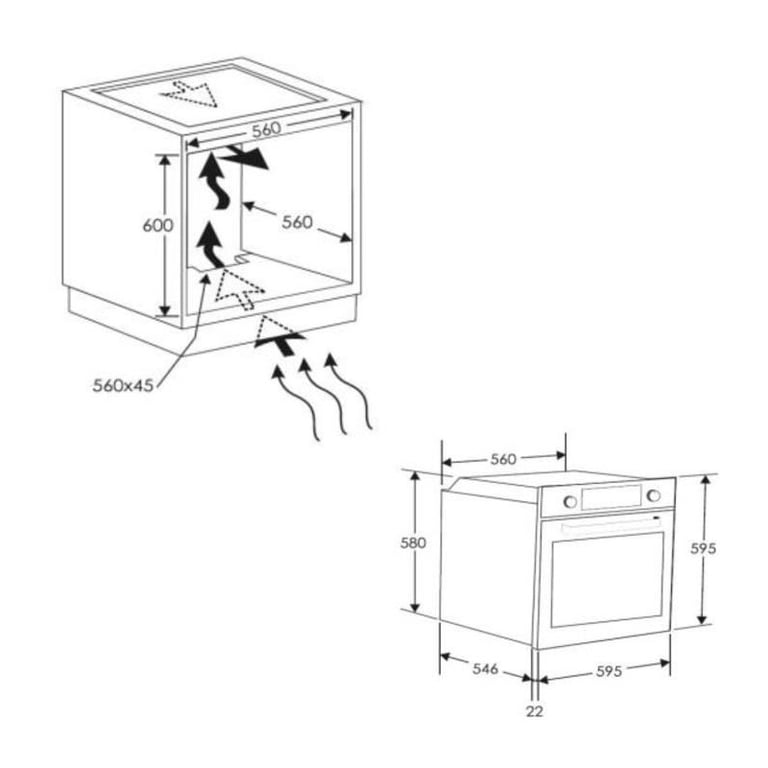 560
600
560
560x45
560
580
595
546
595
22