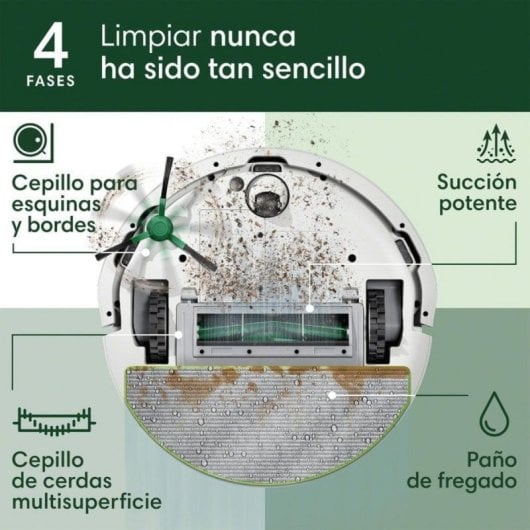 4
FASES

Limpiar nunca ha sido tan sencillo

Cepillo para esquinas y bordes

Succión potente

Cepillo de cerdas multisuperficie

Paño de fregado