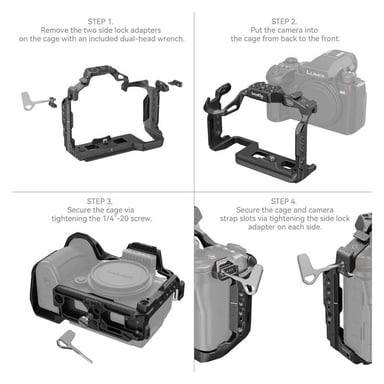 STEP 1.
Remove the two side lock adapters on the cage with an included dual-head wrench.

STEP 2.
Put the camera into the cage from back to the front.

LUMIX

STEP 3.
Secure the cage via tightening the 1/4"-20 screw.

STEP 4.
Secure the cage and camera strap slots via tightening the side lock adapter on each side.