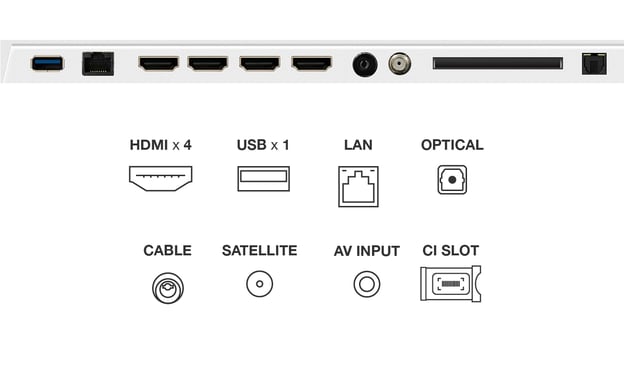 HDMI x 4
USB x 1
LAN
OPTICAL

CABLE
SATELLITE
AV INPUT
CI SLOT