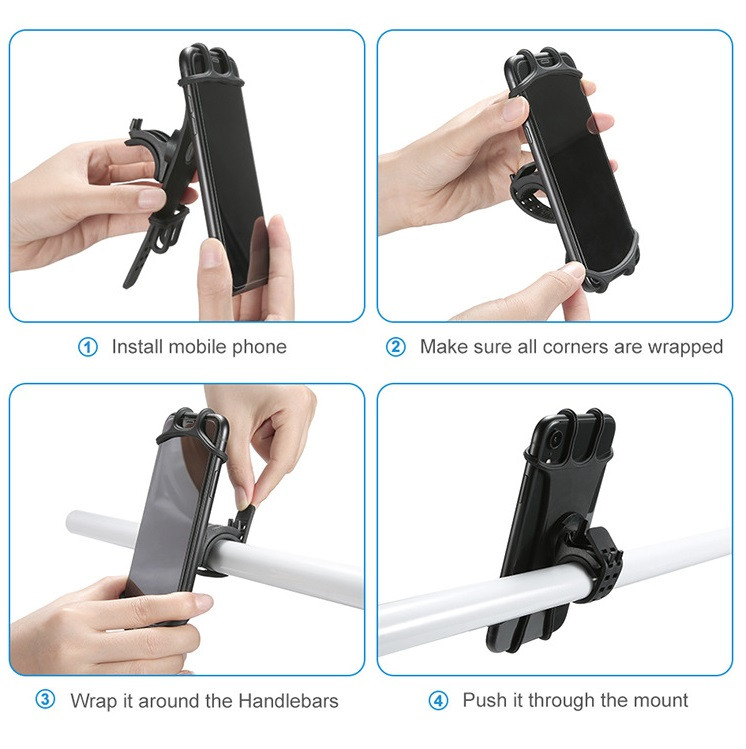 1 Install mobile phone

2 Make sure all corners are wrapped

3 Wrap it around the Handlebars

4 Push it through the mount