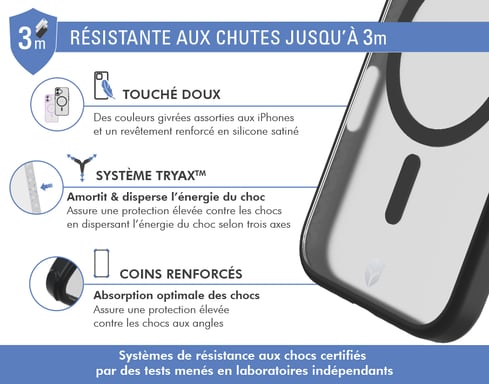 3m

RÉSISTANTE AUX CHUTES JUSQU'À 3m

TOUCHÉ DOUX

Des couleurs givrées assorties aux iPhones et un revêtement renforcé en silicone satiné

SYSTÈME TRYAX™

Amortit & disperse l'énergie du choc

Assure une protection élevée contre les chocs en dispersant l'énergie du choc selon trois axes

COINS RENFORCÉS

Absorption optimale des chocs

Assure une protection élevée contre les chocs aux angles

Systèmes de résistance aux chocs certifiés par des tests menés en laboratoires indépendants