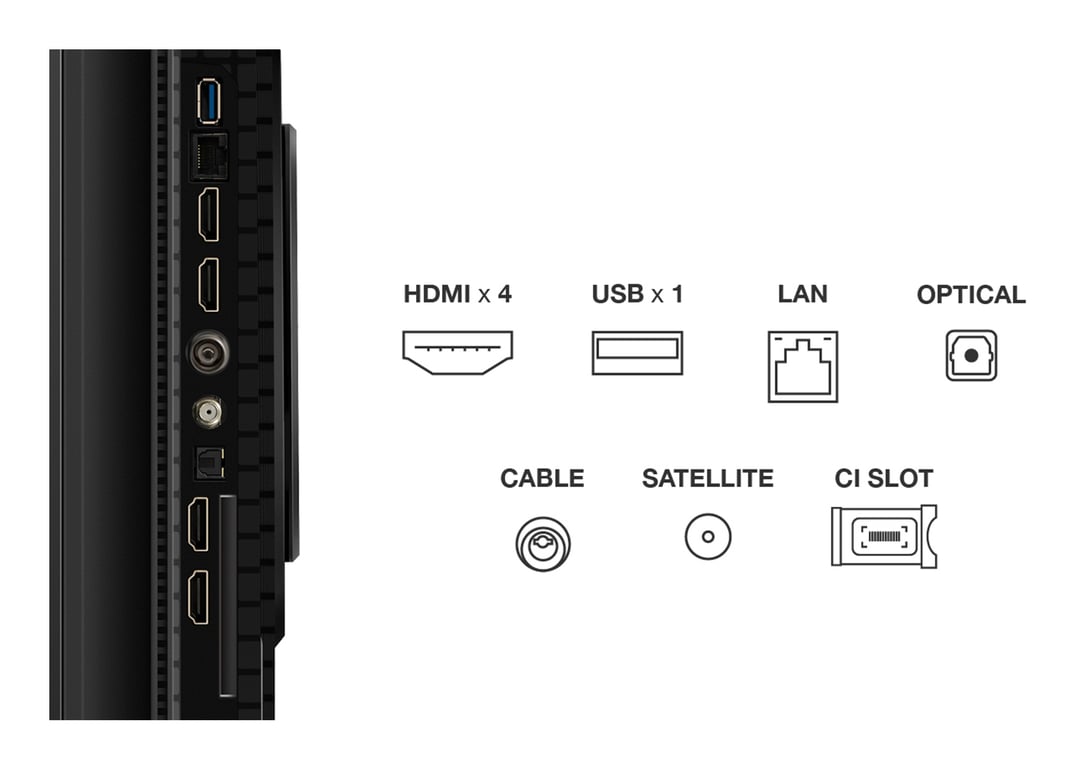 HDMI x 4

USB x 1

LAN

OPTICAL

CABLE

SATELLITE

CI SLOT