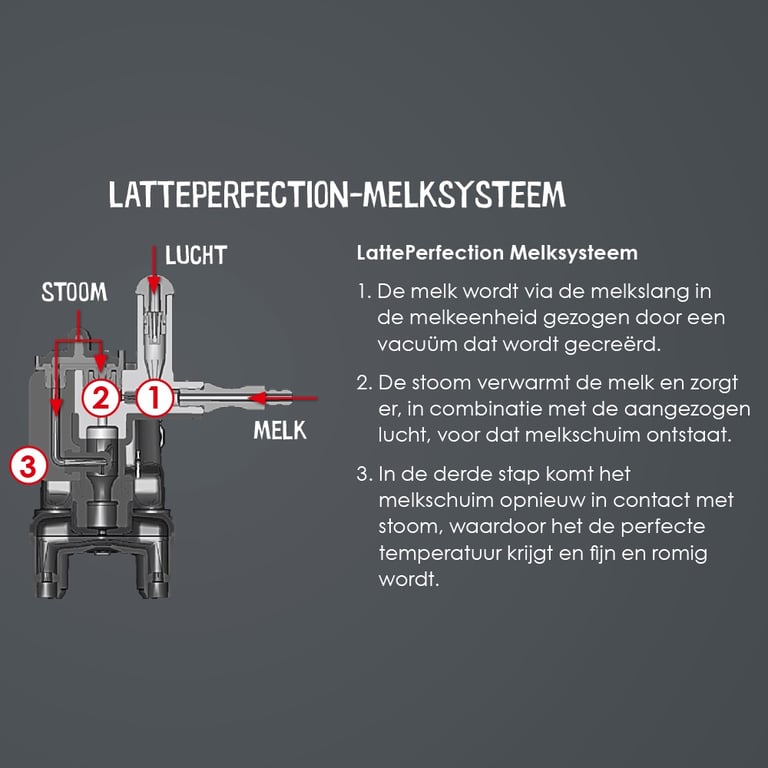 LATTEPERFECTION-MELKSYSTEEM

LUCHT

STOOM

2

1

MELK

3

LattePerfection Melksysteem

1. De melk wordt via de melkslang in de melkeenheid gezogen door een vacuüm dat wordt gecreërd.

2. De stoom verwarmt de melk en zorgt er, in combinatie met de aangezogen lucht, voor dat melkschuim ontstaat.

3. In de derde stap komt het melkschuim opnieuw in contact met stoom, waardoor het de perfecte temperatuur krijgt en fijn en romig wordt.