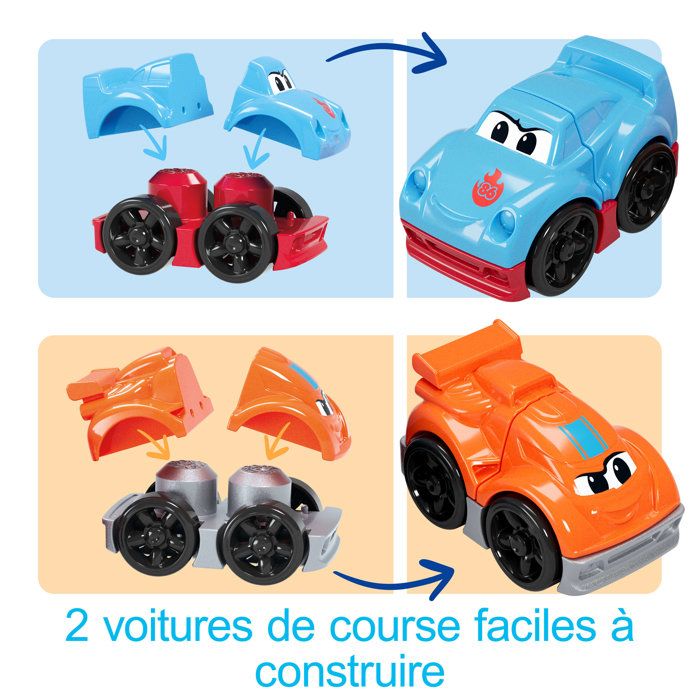 86

2 voitures de course faciles à construire