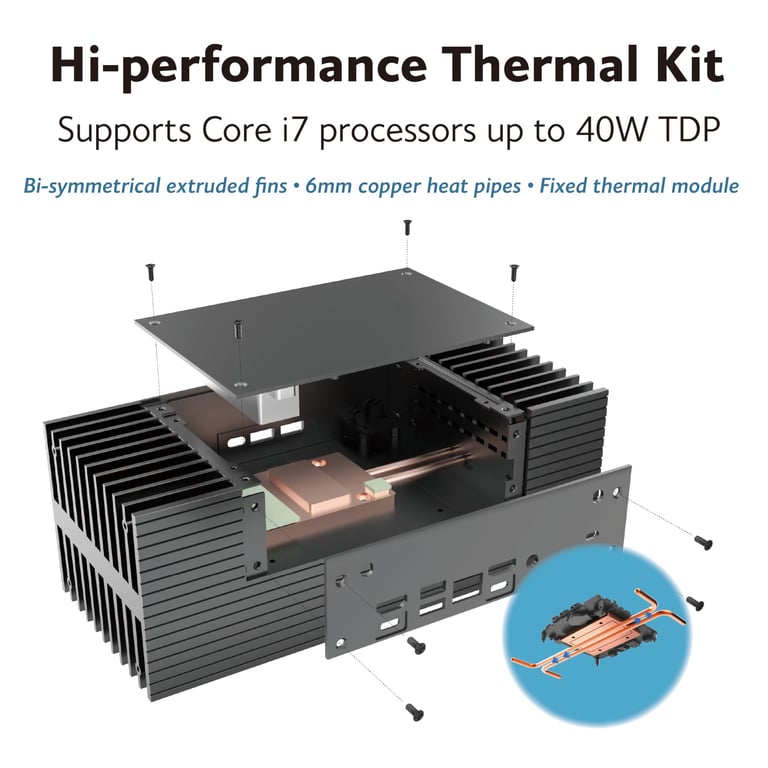 Hi-performance Thermal Kit

Supports Core i7 processors up to 40W TDP

Bi-symmetrical extruded fins • 6mm copper heat pipes • Fixed thermal module