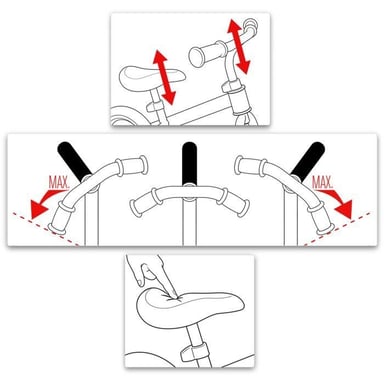 MAX.

MAX.