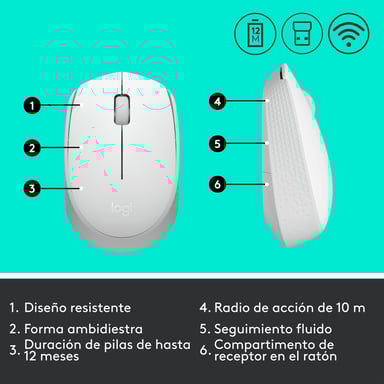 12 M

1

2

3

logi

4

5

6

1. Diseño resistente

2. Forma ambidiestra

3. Duración de pilas de hasta 12 meses

4. Radio de acción de 10 m

5. Seguimiento fluido

6. Compartimento de receptor en el ratón