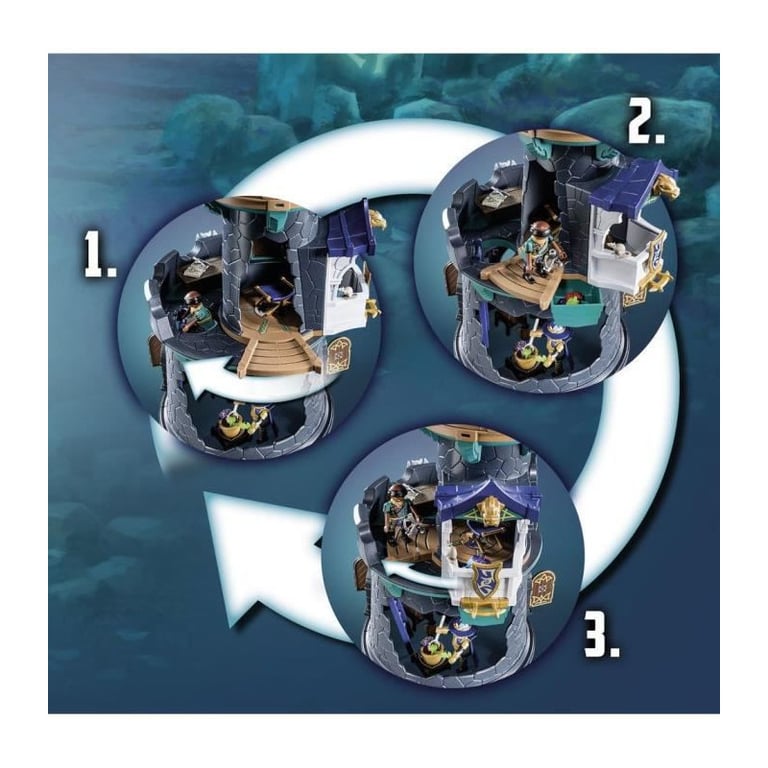 1.

2.

3.