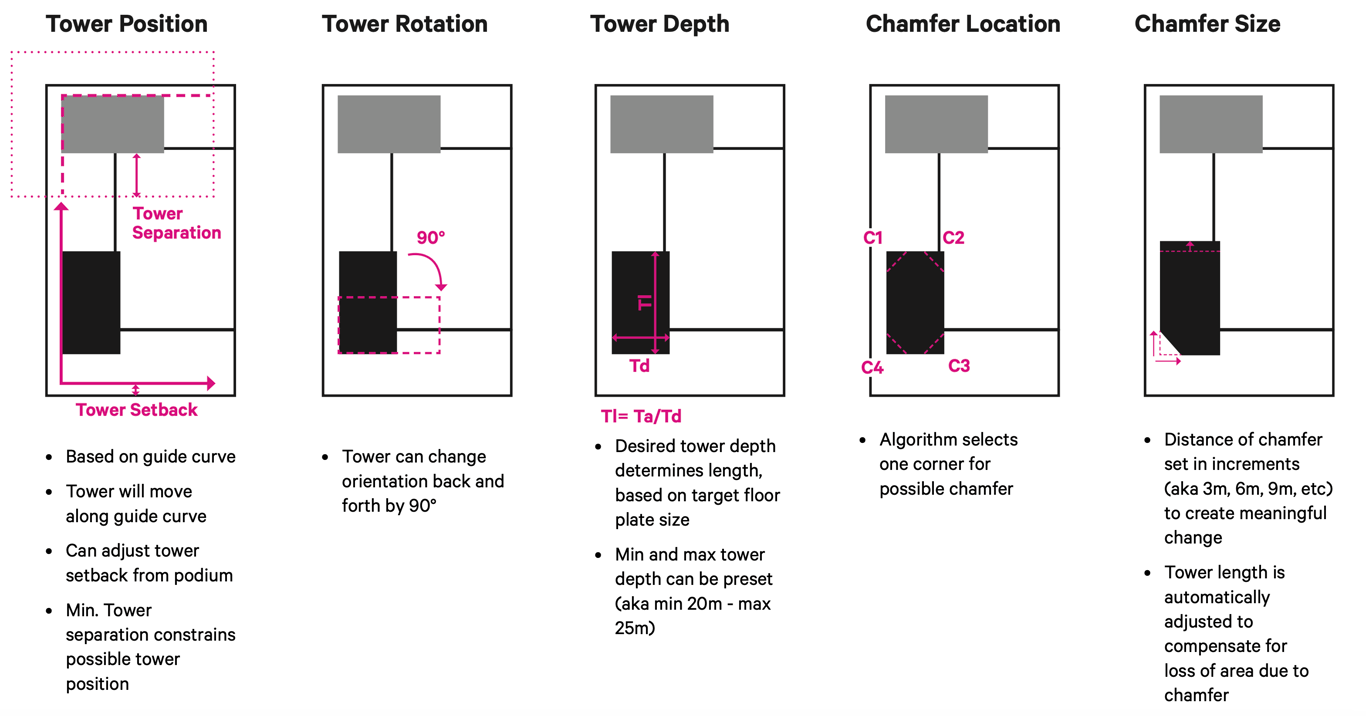 Tower Position

Tower Separation

Tower Setback

- Based on guide curve
- Tower will move along guide curve
- Can adjust tower setback from podium
- Min. Tower separation constrains possible tower position

Tower Rotation

90°

- Tower can change orientation back and forth by 90°

Tower Depth

Tl

Td

Tl= Ta/Td

- Desired tower depth determines length, based on target floor plate size
- Min and max tower depth can be preset (aka min 20m - max 25m)

Chamfer Location

C1

C2

C4

C3

- Algorithm selects one corner for possible chamfer

Chamfer Size

- Distance of chamfer set in increments (aka 3m, 6m, 9m, etc) to create meaningful change
- Tower length is automatically adjusted to compensate for loss of area due to chamfer