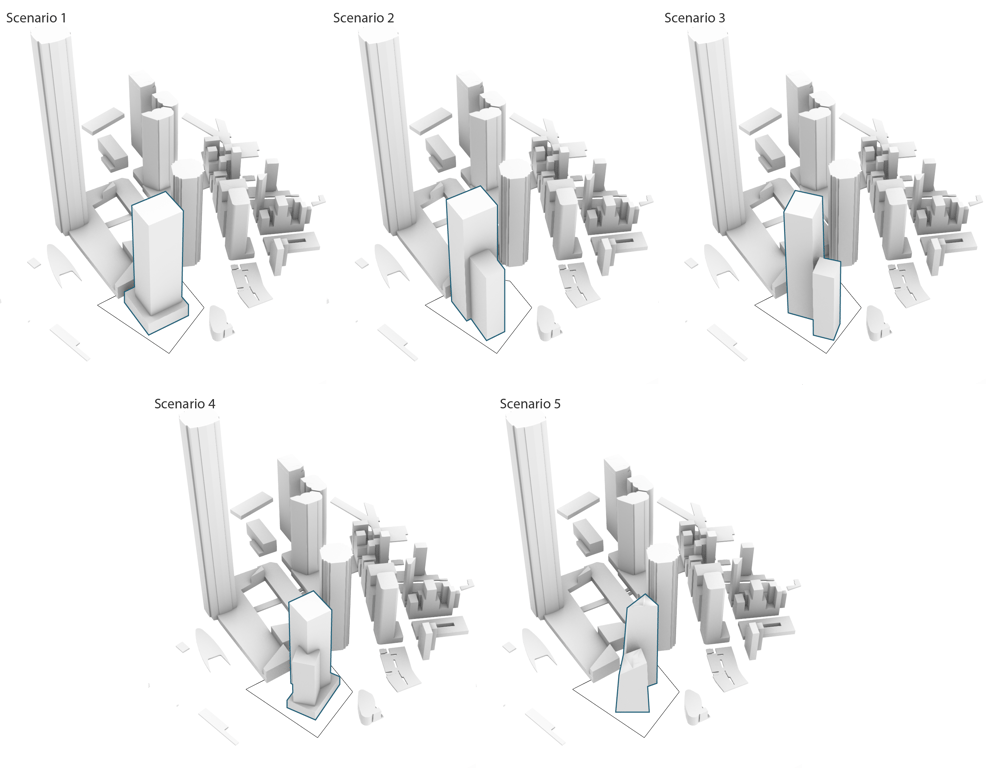 Scenario 1

Scenario 2

Scenario 3

Scenario 4

Scenario 5