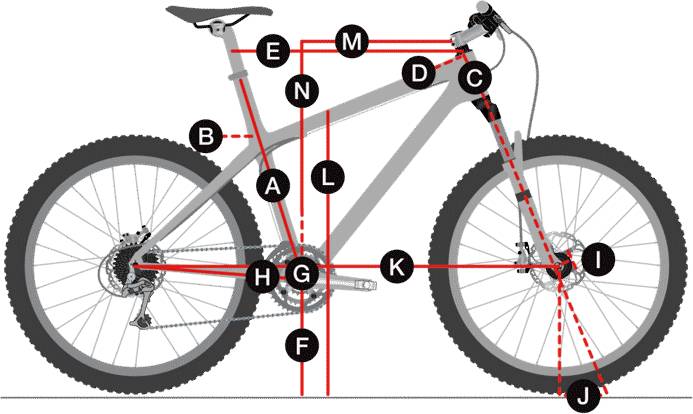 E
M
D
C
N
B
A
L
H
G
K
I
F
J