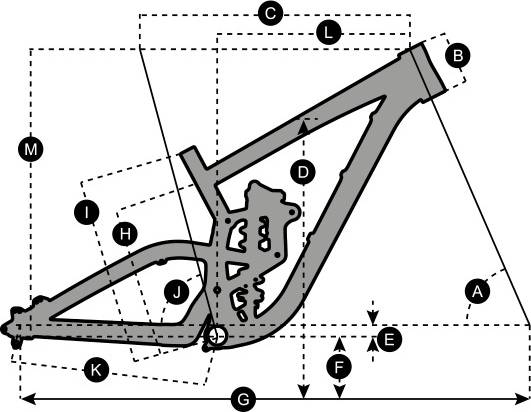 C
L
B
M
D
I
H
J
A
E
F
K
G