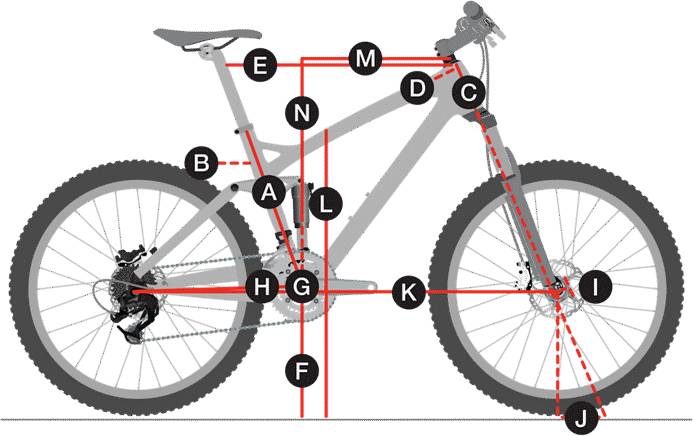 E
M
D
C
N
B
A
L
H
G
K
I
F
J