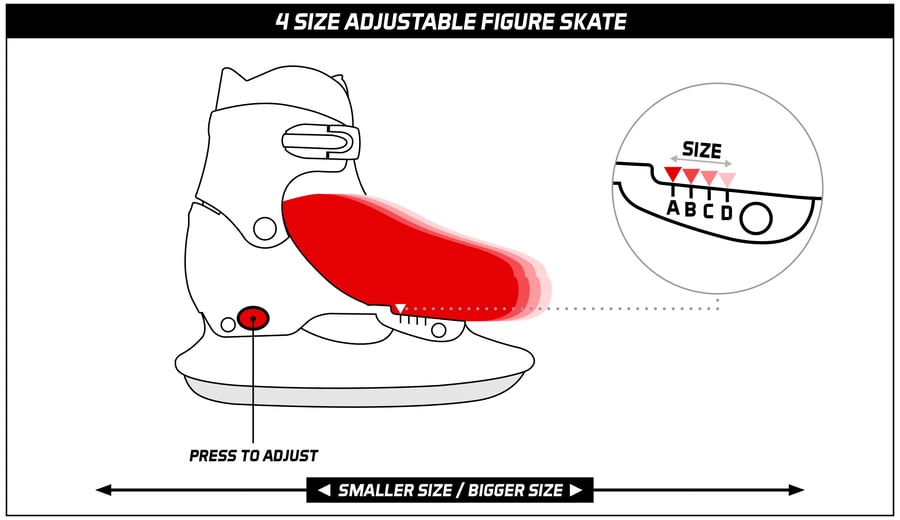 4 SIZE ADJUSTABLE FIGURE SKATE

SIZE

A B C D

PRESS TO ADJUST

◄ SMALLER SIZE / BIGGER SIZE ►