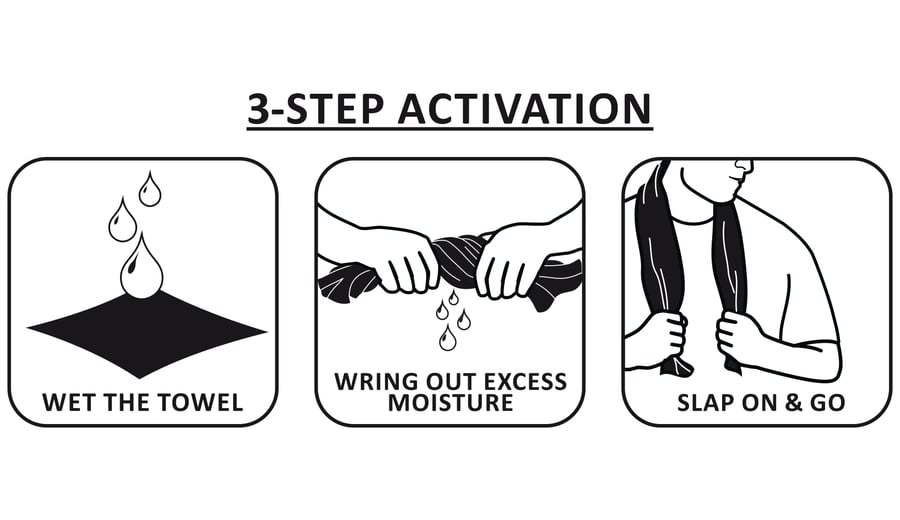 3-STEP ACTIVATION

WET THE TOWEL

WRING OUT EXCESS MOISTURE

SLAP ON & GO