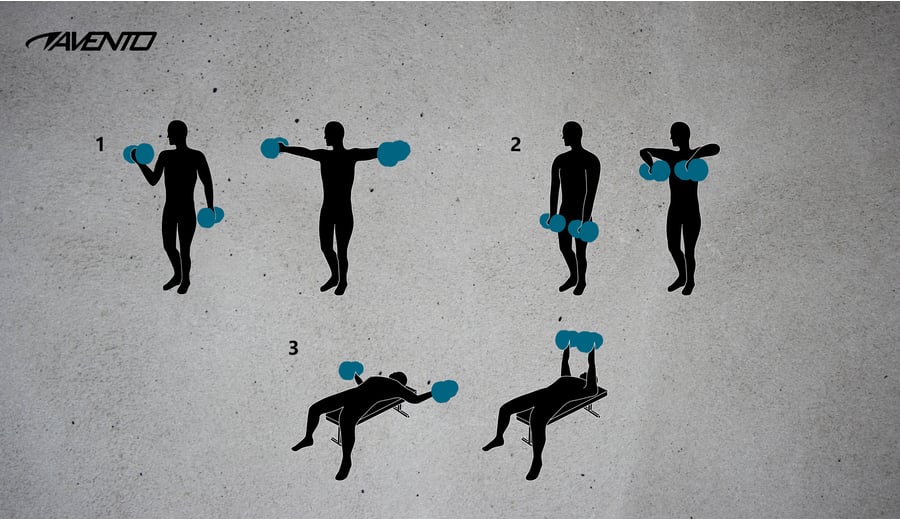 AVENTO

1

2

3