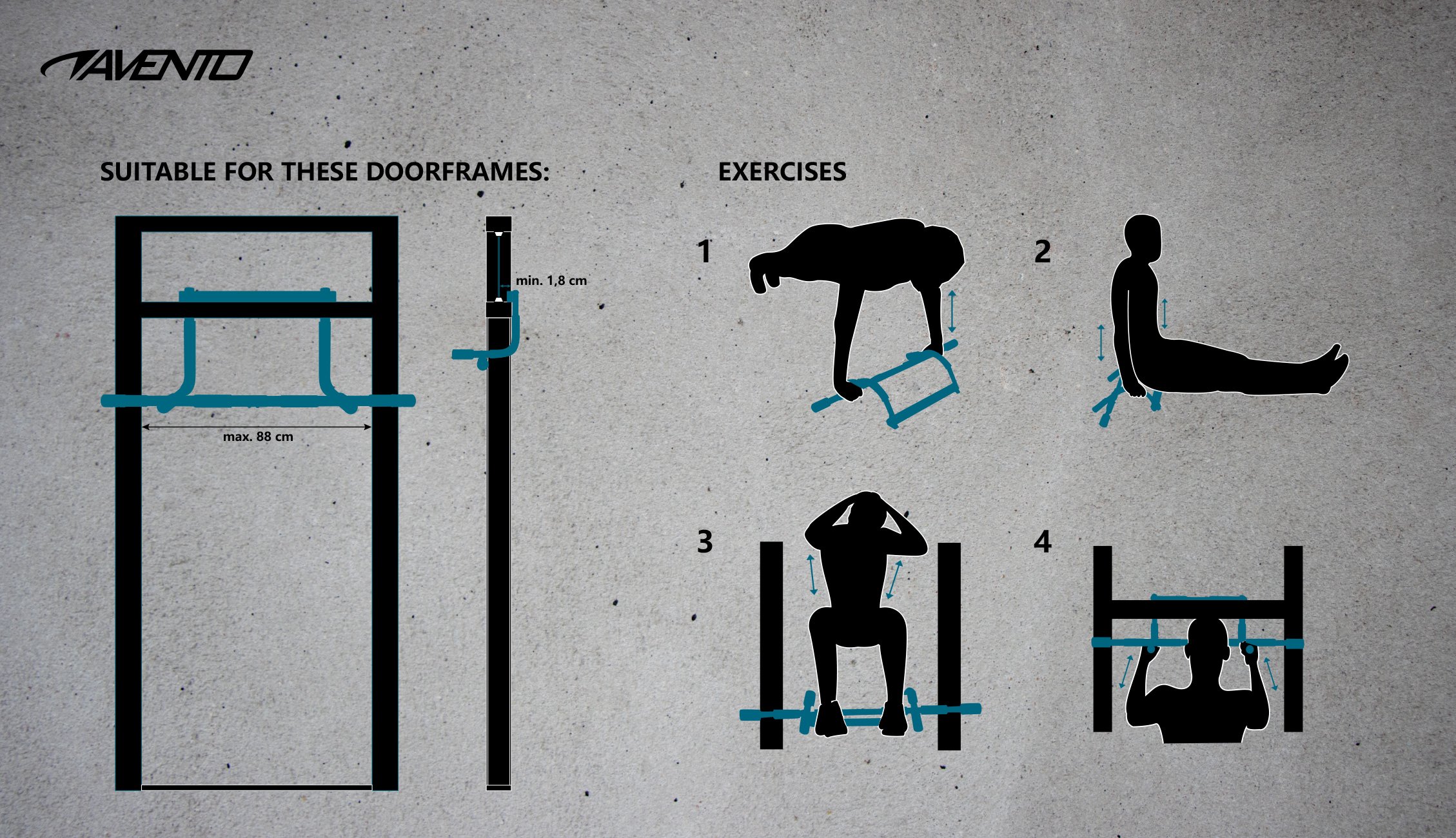 AVENTO

SUITABLE FOR THESE DOORFRAMES:

min. 1,8 cm

max. 88 cm

EXERCISES

1

2

3

4