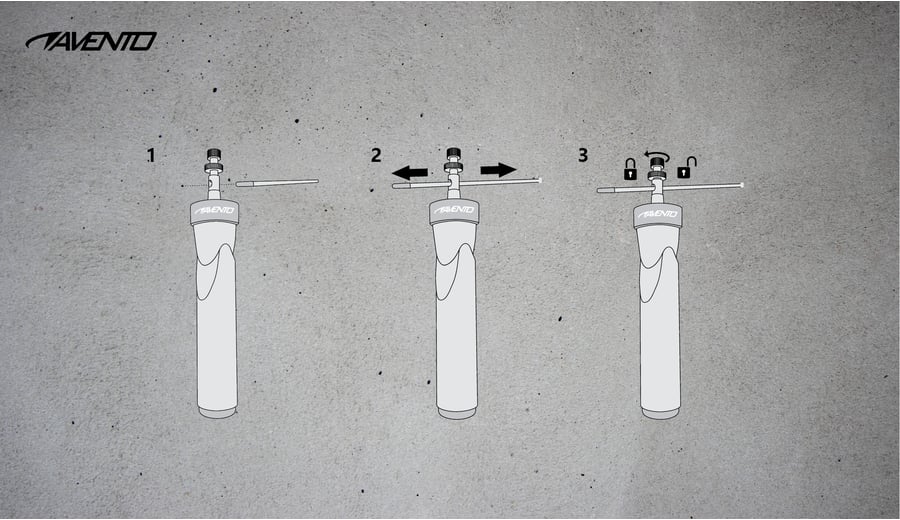 AVENTO

1

AVENTO

2

AVENTO

3

AVENTO