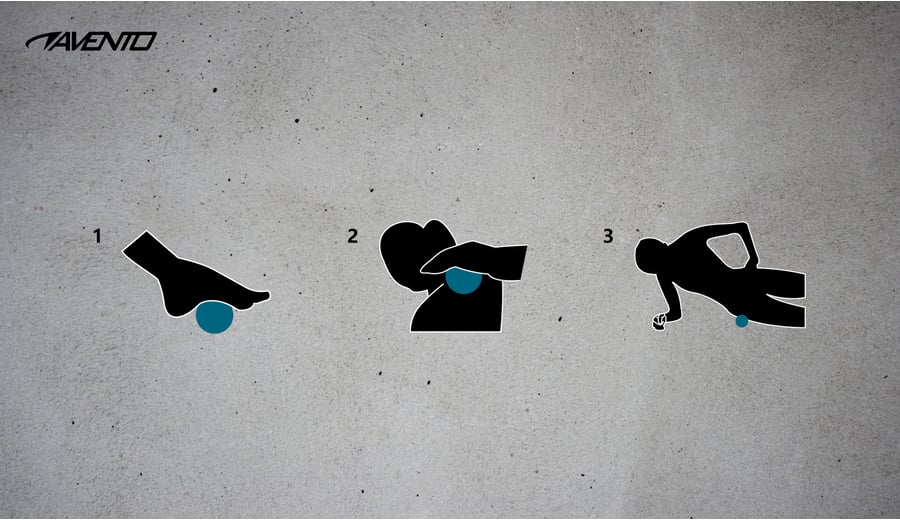 AVENTO

1

2

3