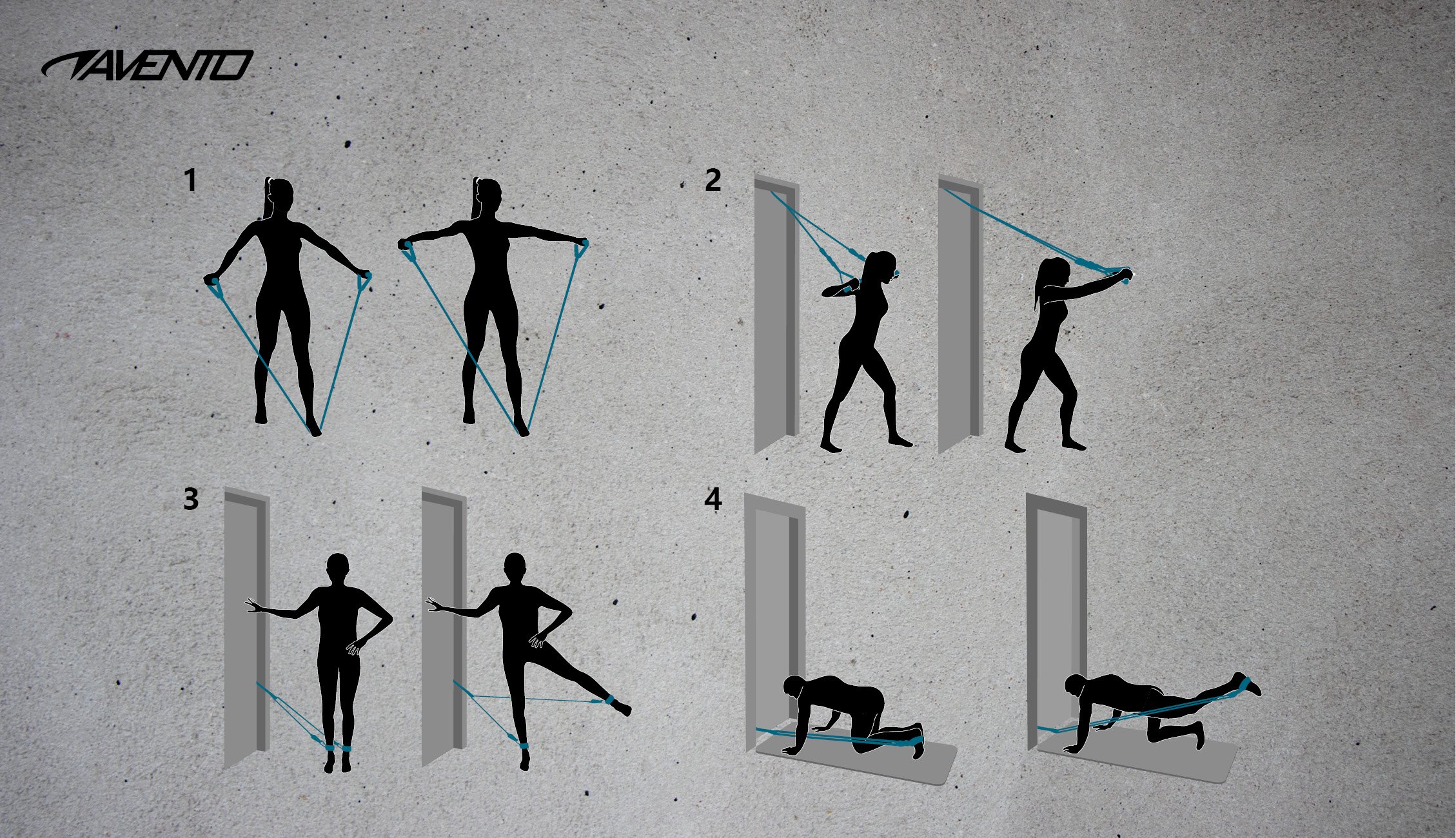 AVENTO

1

2

3

4