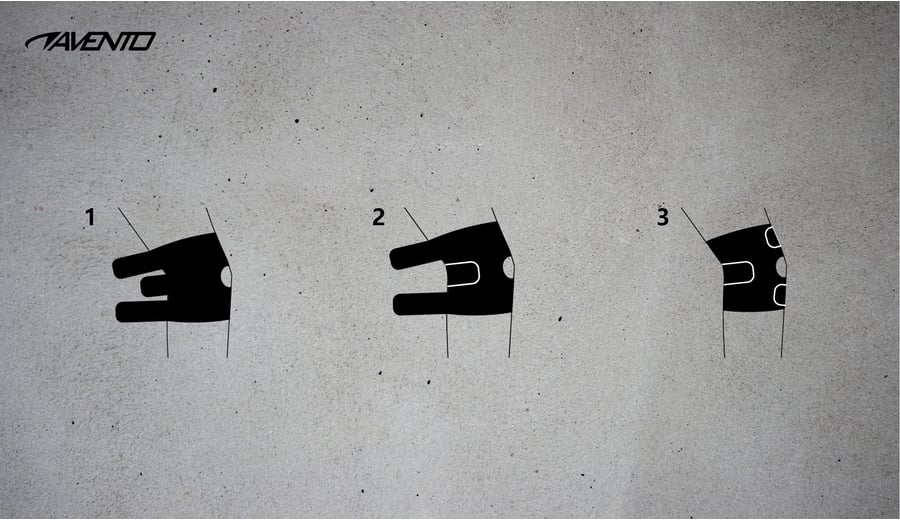 AVENTO

1

2

3