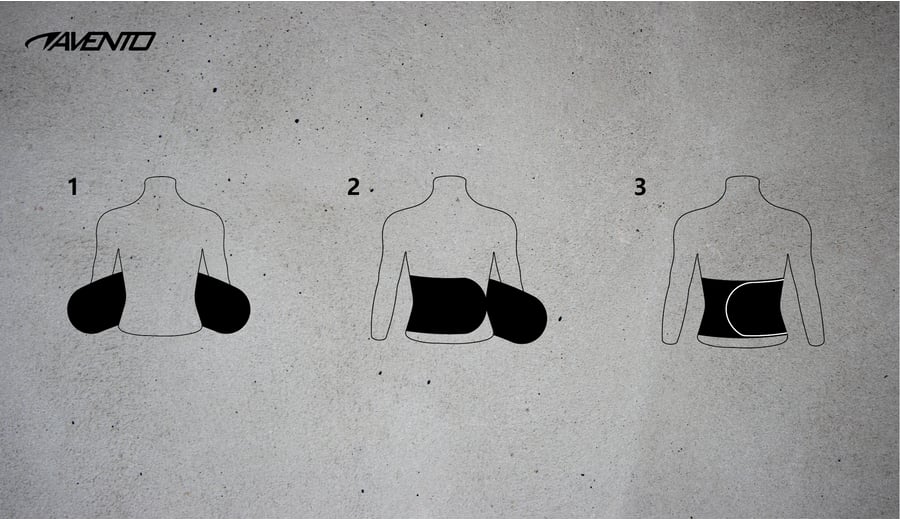 AVENTO

1

2

3