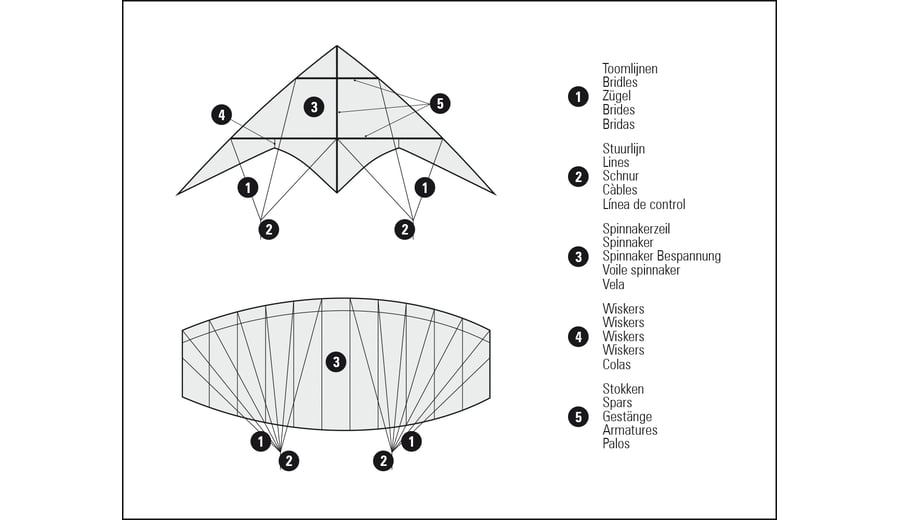 4
3
5
1
1
2
2

3

1
1
2
2

1
Toomlijnen
Bridles
Zügel
Brides
Bridas

2
Stuurlijn
Lines
Schnur
Càbles
Línea de control

3
Spinnakerzeil
Spinnaker
Spinnaker Bespannung
Voile spinnaker
Vela

4
Wiskers
Wiskers
Wiskers
Wiskers
Colas

5
Stokken
Spars
Gestänge
Armatures
Palos