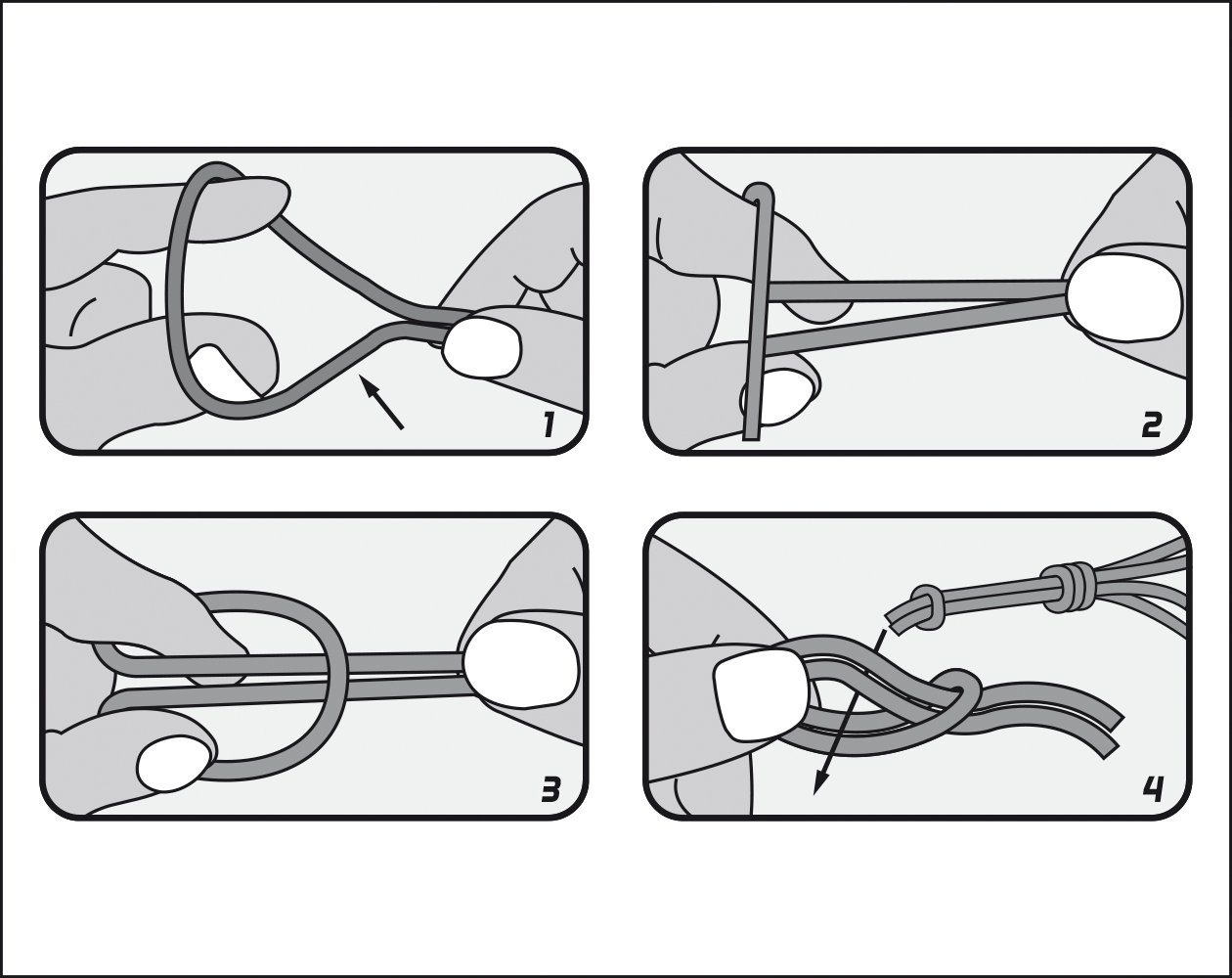 1

2

3

4