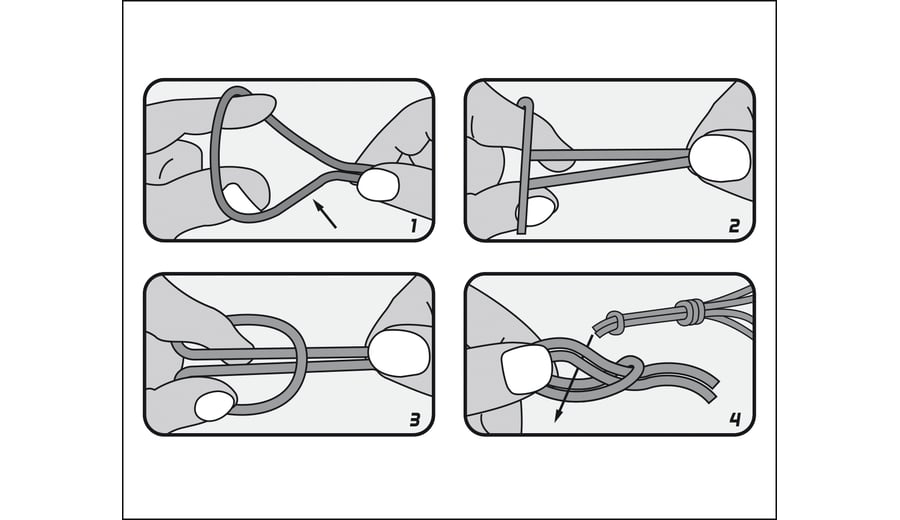 1

2

3

4