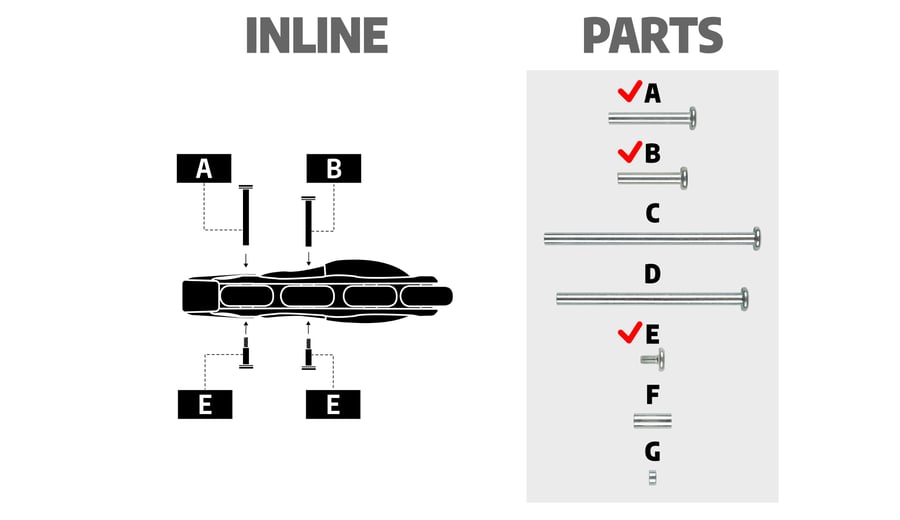 INLINE

A
B
E
E

PARTS

✓A
✓B
C
D
✓E
F
G